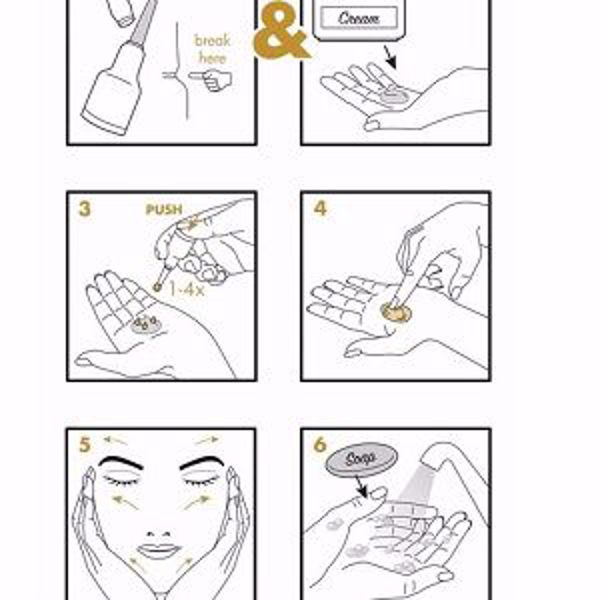 break here

&

Cream

3

PUSH

1-4x

4

5

6

Soap